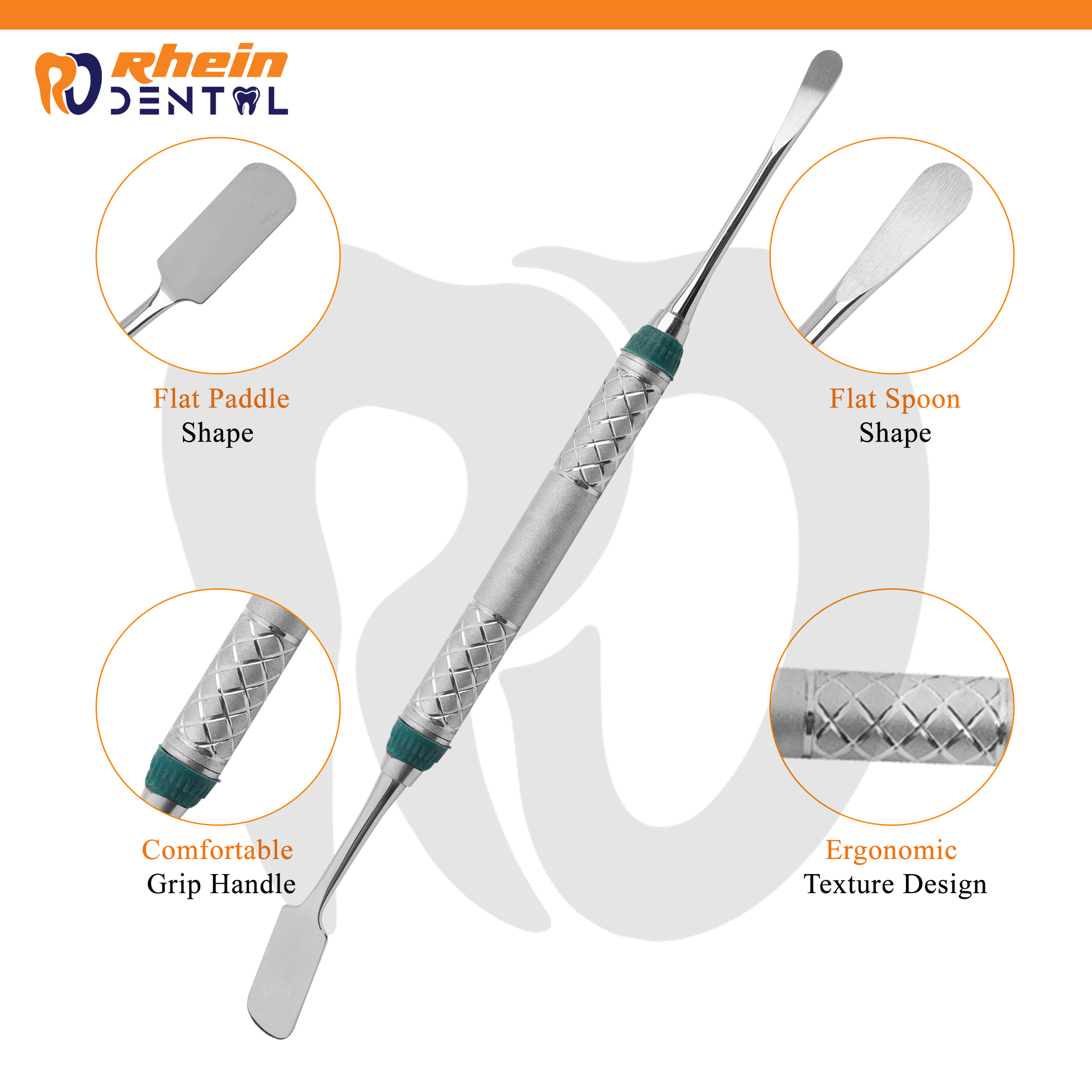 Rhein DENTAL

Flat Paddle
Shape

Flat Spoon
Shape

Comfortable
Grip Handle

Ergonomic
Texture Design